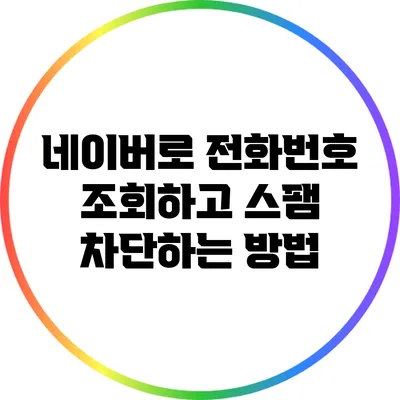 네이버로 전화번호 조회하고 스팸 차단하는 방법