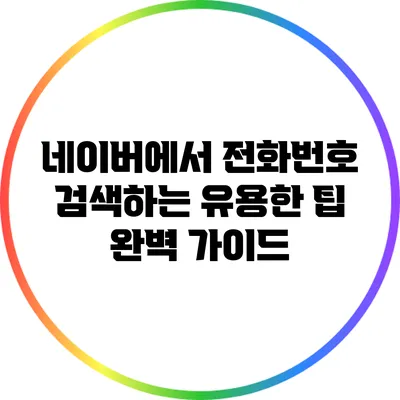 네이버에서 전화번호 검색하는 유용한 팁 완벽 가이드